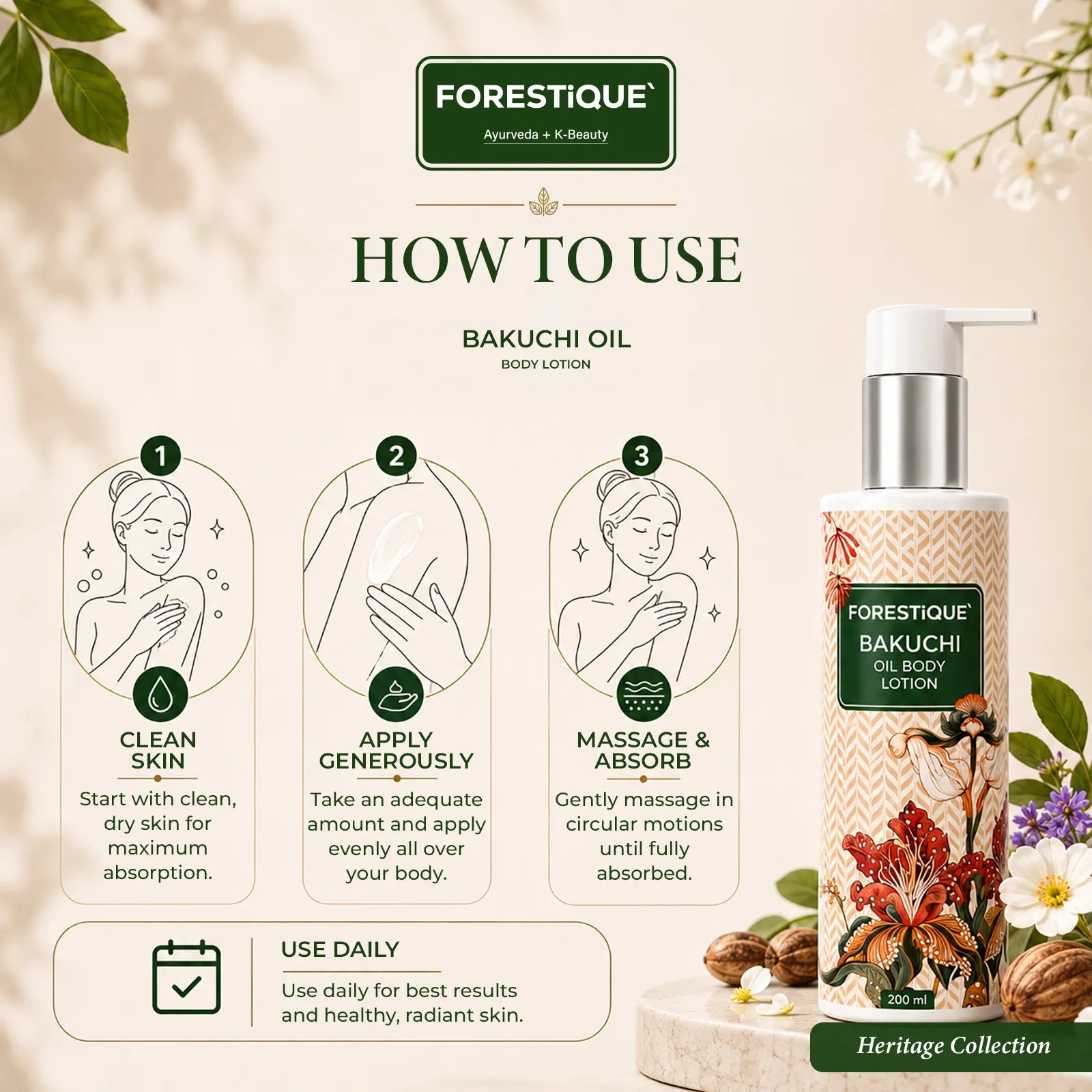 FORESTiQUE`
Ayurveda + K-Beauty

HOW TO USE

BAKUCHI OIL
BODY LOTION

1
CLEAN SKIN
Start with clean, dry skin for maximum absorption.

2
APPLY GENEROUSLY
Take an adequate amount and apply evenly all over your body.

3
MASSAGE & ABSORB
Gently massage in circular motions until fully absorbed.

USE DAILY
Use daily for best results and healthy, radiant skin.

FORESTiQUE`
BAKUCHI
OIL BODY LOTION
200 ml

Heritage Collection